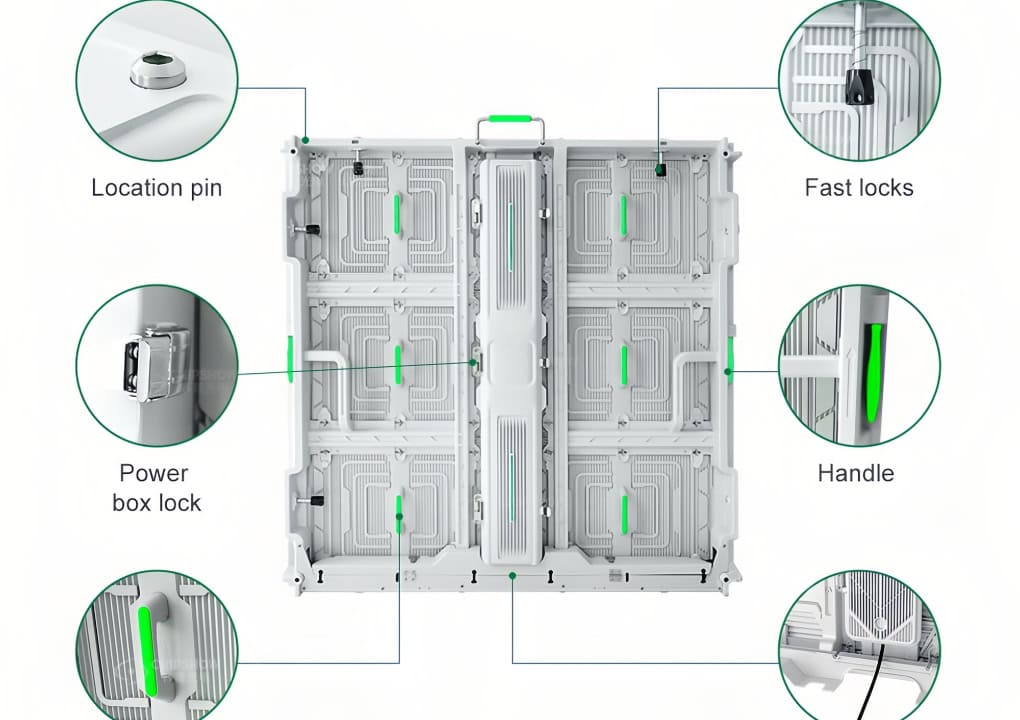 Location pin

Fast locks

Power box lock

Handle